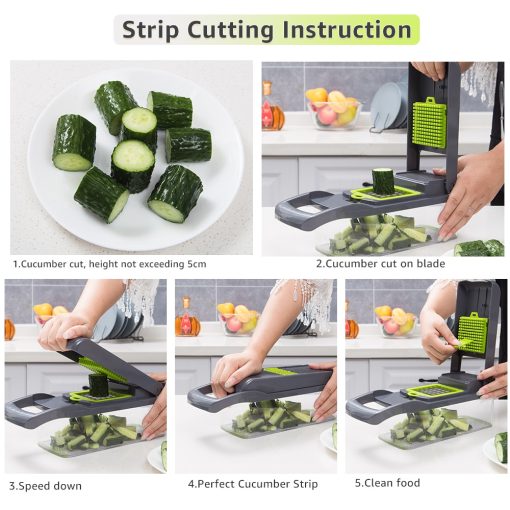 Strip Cutting Instruction

1.Cucumber cut, height not exceeding 5cm

2.Cucumber cut on blade

3.Speed down

4.Perfect Cucumber Strip

5.Clean food